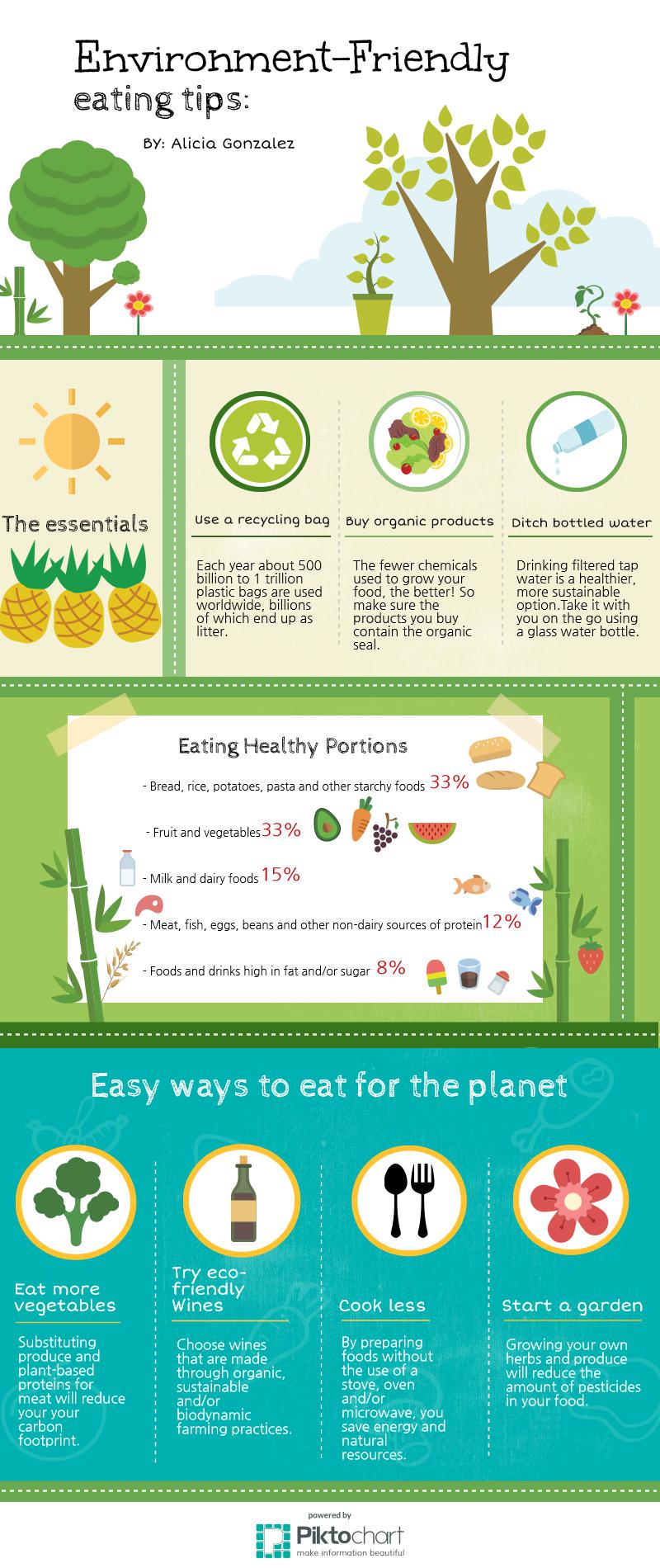 Environment-Friendly
eating tips:

BY: Alicia Gonzalez

The essentials

Use a recycling bag

Each year about 500 billion to 1 trillion plastic bags are used worldwide, billions of which end up as litter.

Buy organic products

The fewer chemicals used to grow your food, the better! So make sure the products you buy contain the organic seal.

Ditch bottled water

Drinking filtered tap water is a healthier, more sustainable option.Take it with you on the go using a glass water bottle.

Eating Healthy Portions

- Bread, rice, potatoes, pasta and other starchy foods 33%

- Fruit and vegetables 33%

- Milk and dairy foods 15%

- Meat, fish, eggs, beans and other non-dairy sources of protein 12%

- Foods and drinks high in fat and/or sugar 8%

Easy ways to eat for the planet

Eat more vegetables

Substituting produce and plant-based proteins for meat will reduce your your carbon footprint.

Try eco-friendly Wines

Choose wines that are made through organic, sustainable and/or biodynamic farming practices.

Cook less

By preparing foods without the use of a stove, oven and/or microwave, you save energy and natural resources.

Start a garden

Growing your own herbs and produce will reduce the amount of pesticides in your food.

powered by
Piktochart
make information beautiful