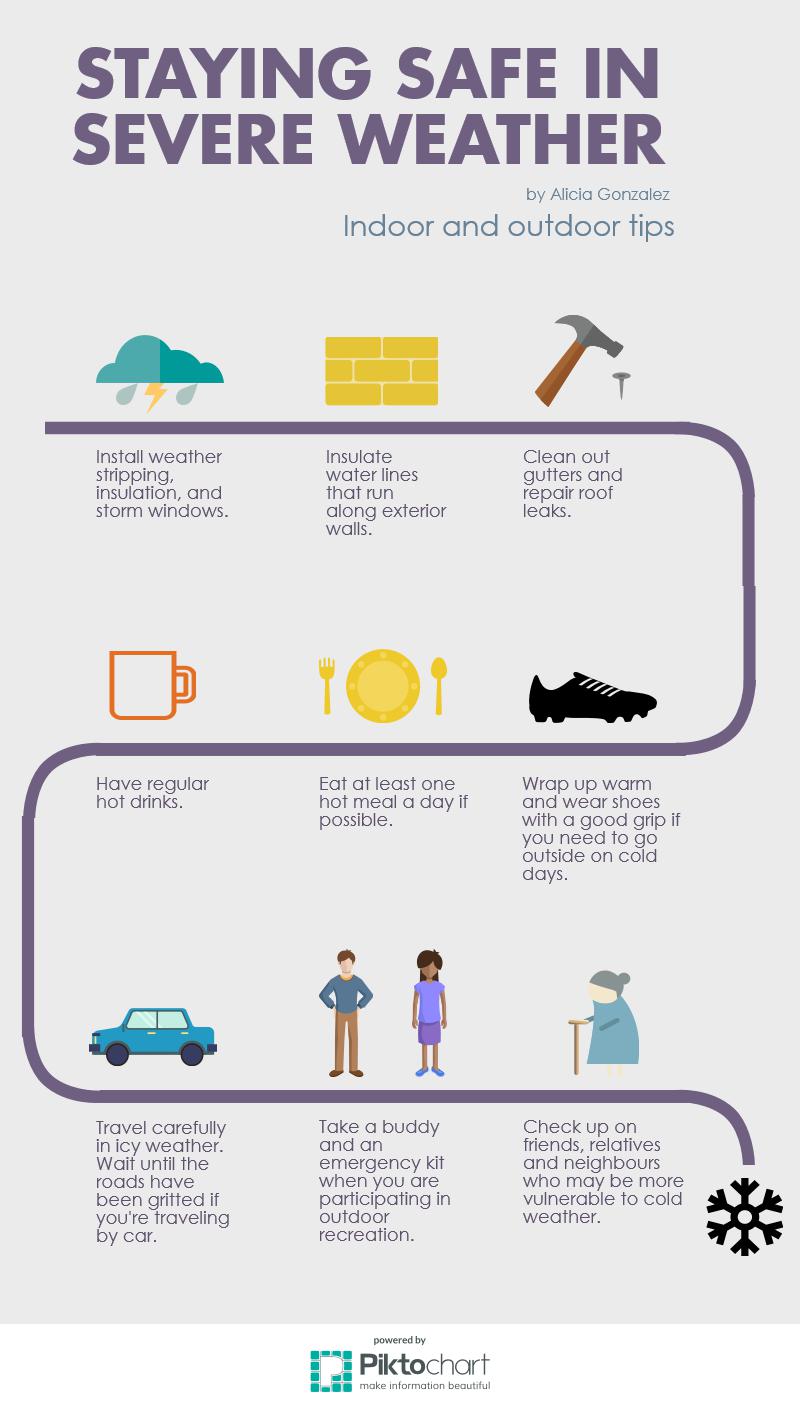 STAYING SAFE IN SEVERE WEATHER

by Alicia Gonzalez

Indoor and outdoor tips

Install weather stripping, insulation, and storm windows.

Insulate water lines that run along exterior walls.

Clean out gutters and repair roof leaks.

Have regular hot drinks.

Eat at least one hot meal a day if possible.

Wrap up warm and wear shoes with a good grip if you need to go outside on cold days.

Travel carefully in icy weather. Wait until the roads have been gritted if you're traveling by car.

Take a buddy and an emergency kit when you are participating in outdoor recreation.

Check up on friends, relatives and neighbours who may be more vulnerable to cold weather.

powered by
Piktochart
make information beautiful